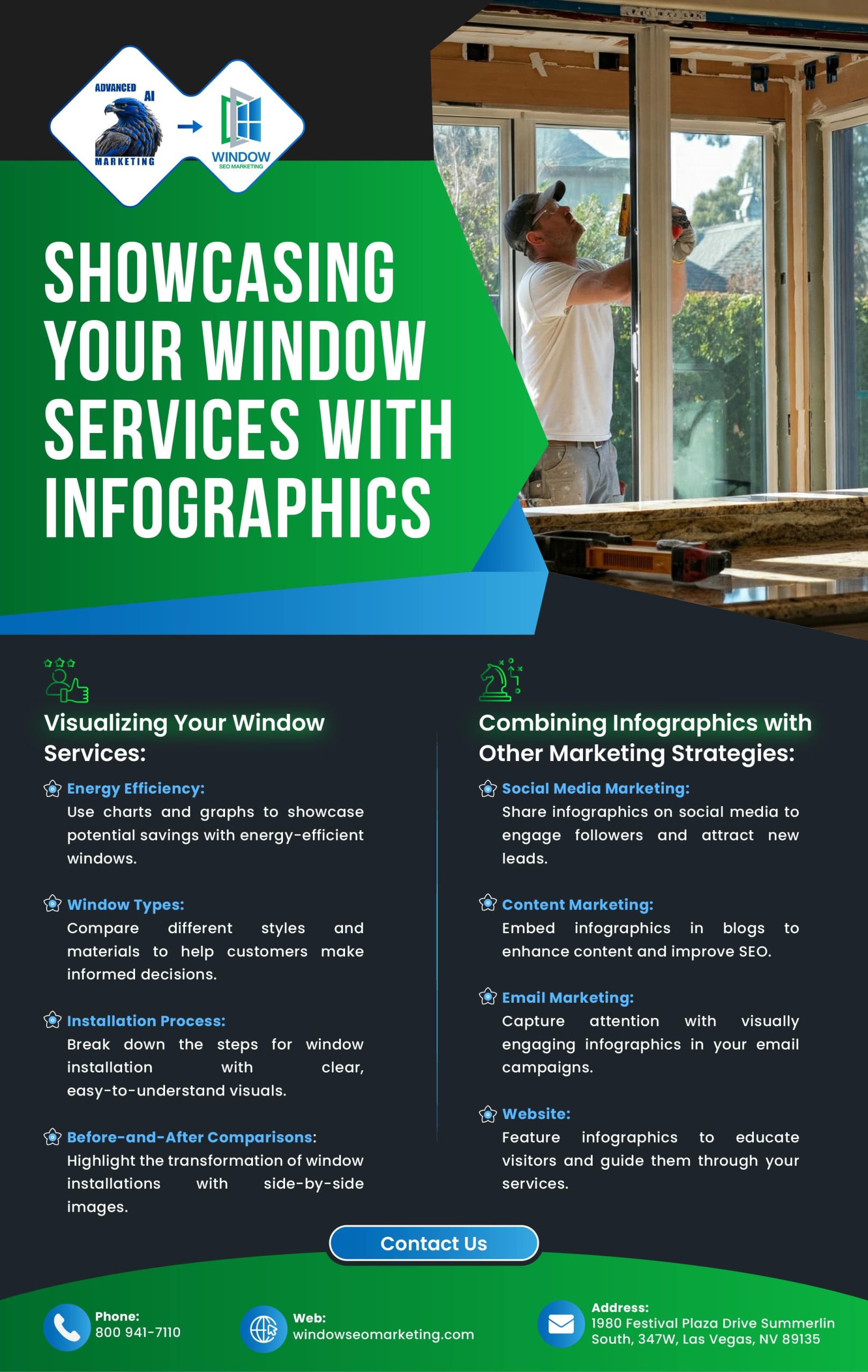 ADVANCED AI MARKETING

WINDOW SEO MARKETING

SHOWCASING YOUR WINDOW SERVICES WITH INFOGRAPHICS

Visualizing Your Window Services:

Energy Efficiency:
Use charts and graphs to showcase potential savings with energy-efficient windows.

Window Types:
Compare different styles and materials to help customers make informed decisions.

Installation Process:
Break down the steps for window installation with clear, easy-to-understand visuals.

Before-and-After Comparisons:
Highlight the transformation of window installations with side-by-side images.

Combining Infographics with Other Marketing Strategies:

Social Media Marketing:
Share infographics on social media to engage followers and attract new leads.

Content Marketing:
Embed infographics in blogs to enhance content and improve SEO.

Email Marketing:
Capture attention with visually engaging infographics in your email campaigns.

Website:
Feature infographics to educate visitors and guide them through your services.

Contact Us

Phone:
800 941-7110

Web:
windowseomarketing.com

Address:
1980 Festival Plaza Drive Summerlin South, 347W, Las Vegas, NV 89135